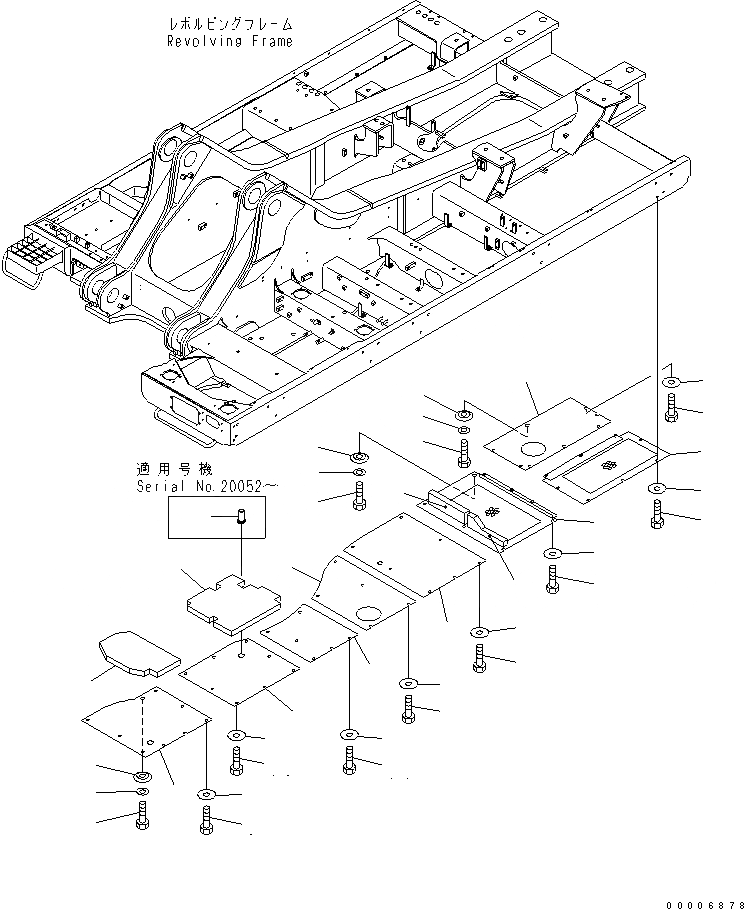 レボルビングフレーム
Revolving Frame

適用号機
Serial No.20052~

00006878