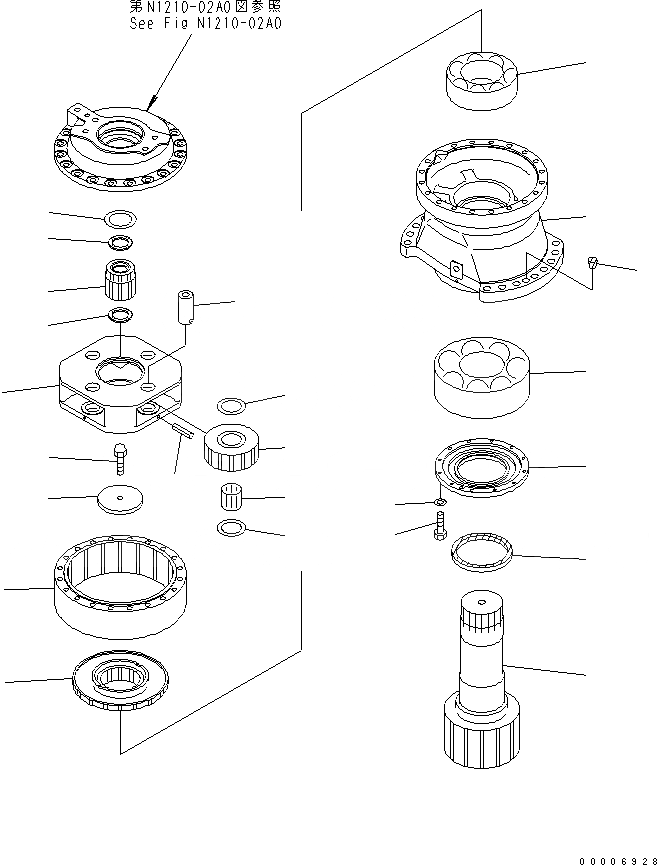 第N1210-02A0図参照
See Fig N1210-02A0

00006928