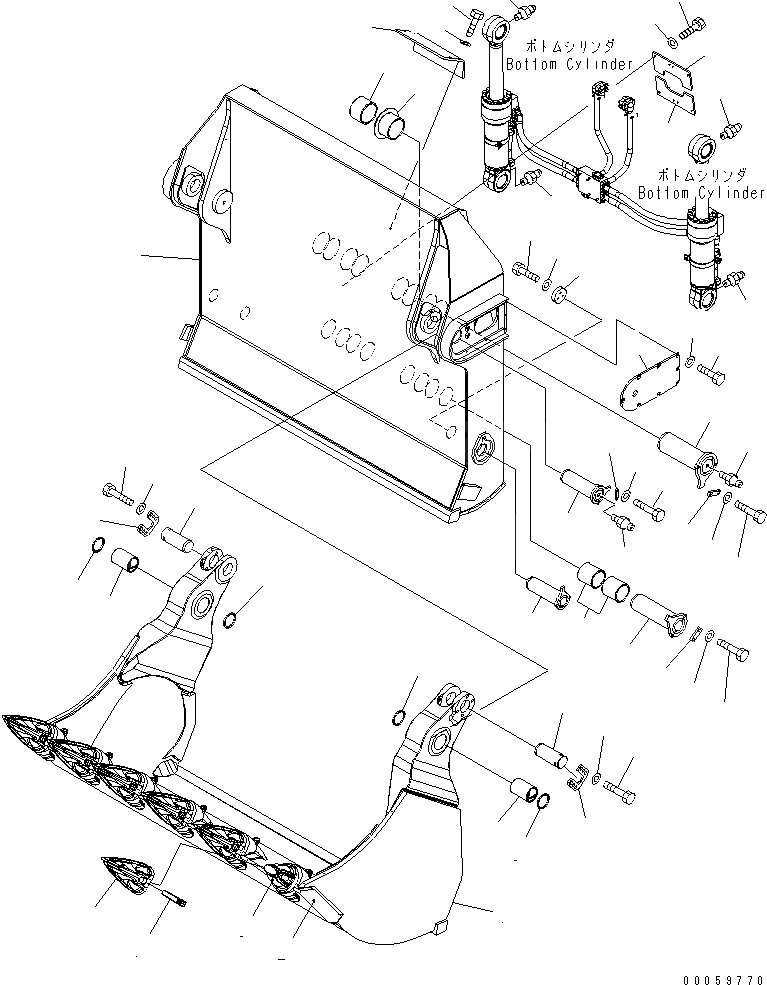 ボトムシリンダ
Bottom Cylinder

ボトムシリンダ
Bottom Cylinder

00059770