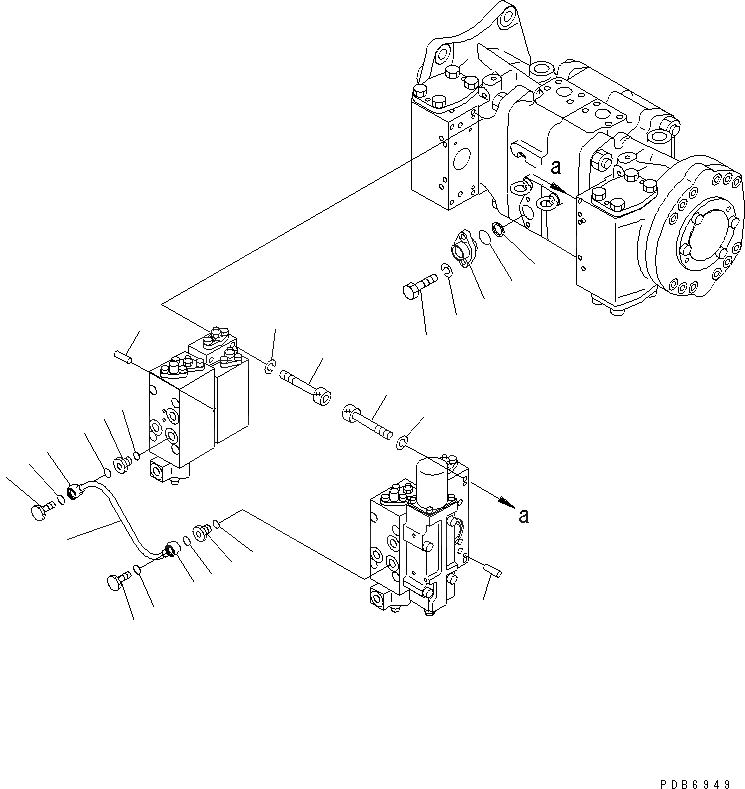 a

a

PDB6949