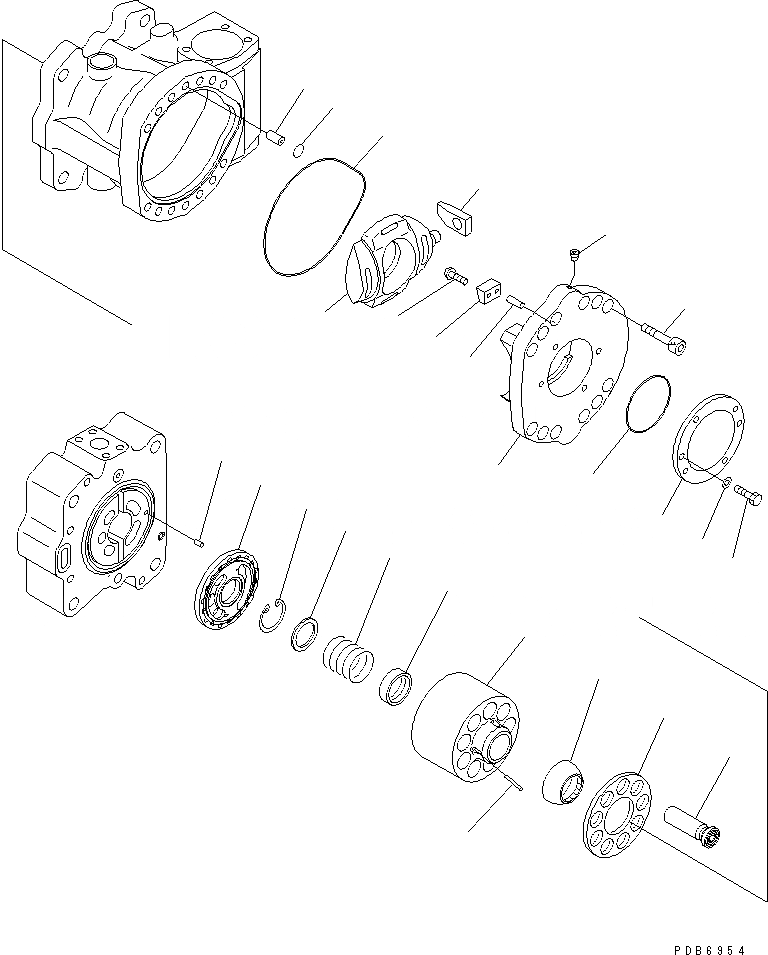 PDB6954