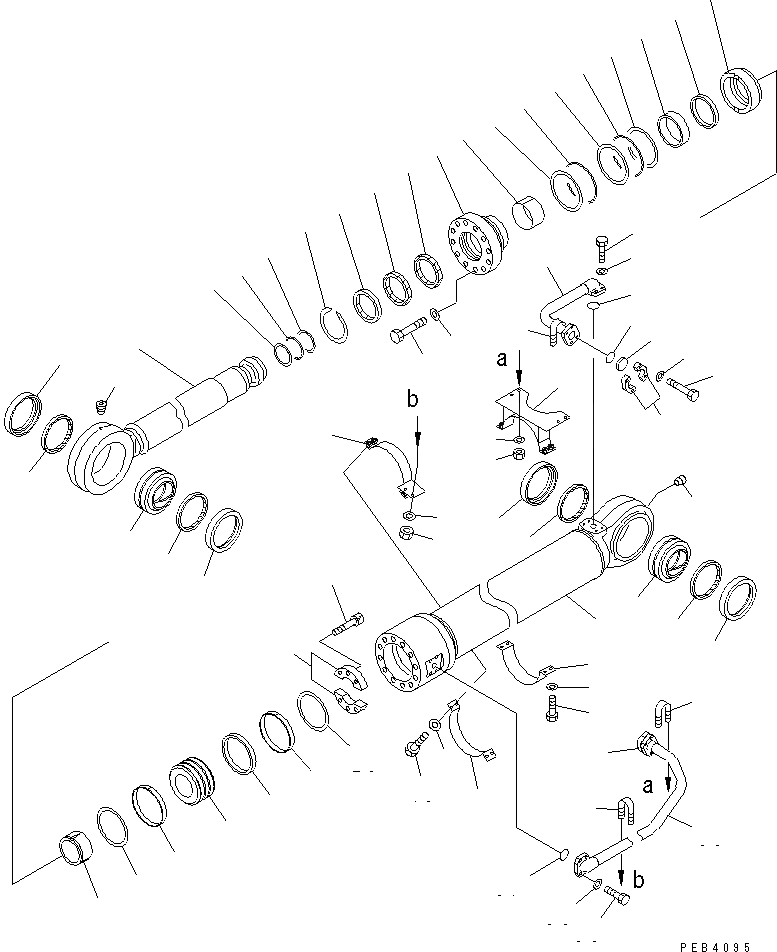 a
b
a
b
PEB4095