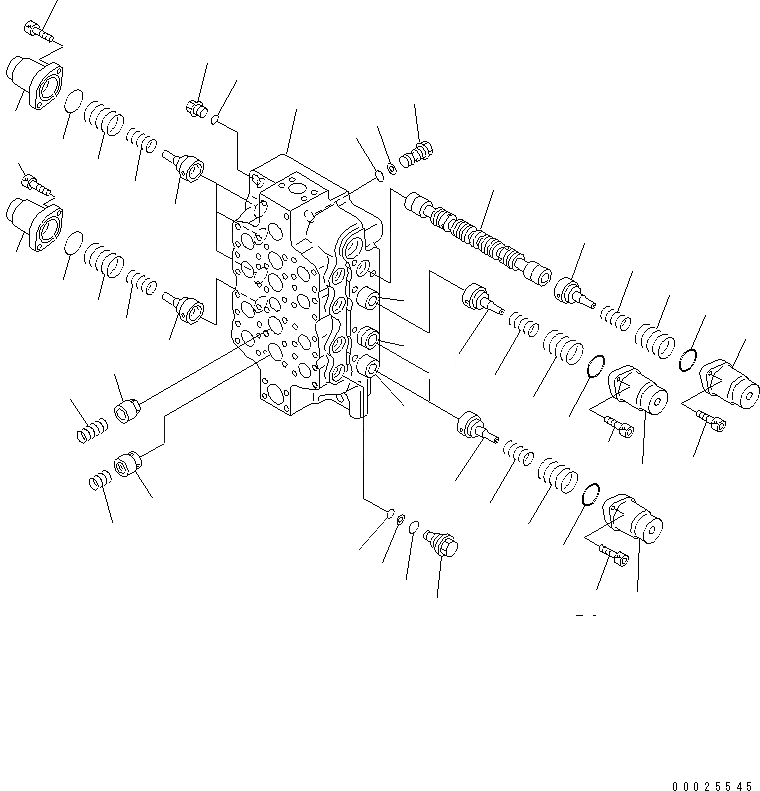 00025545