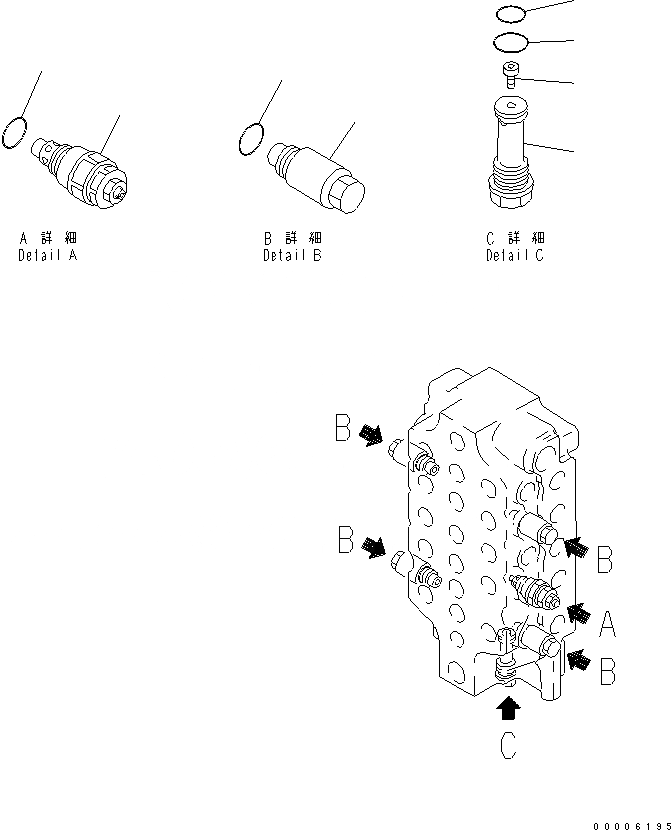 A 詳 細
Detail A

B 詳 細
Detail B

C 詳 細
Detail C

B

B

B

A

B

C

00006195