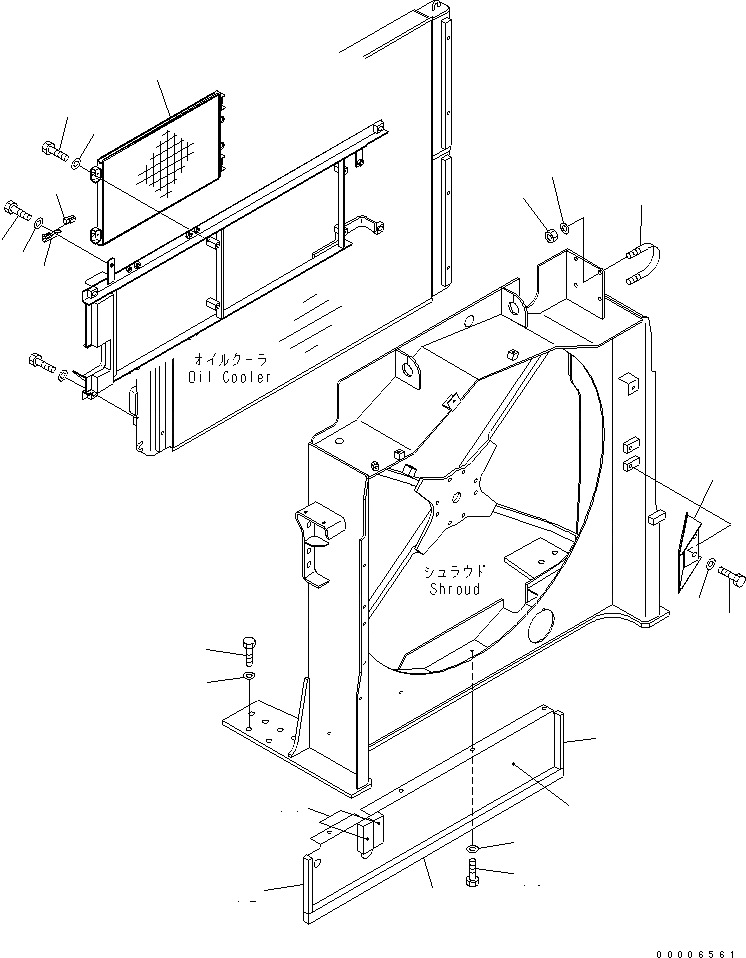 オイルクーラ
Oil Cooler

シュラウド
Shroud

00006561