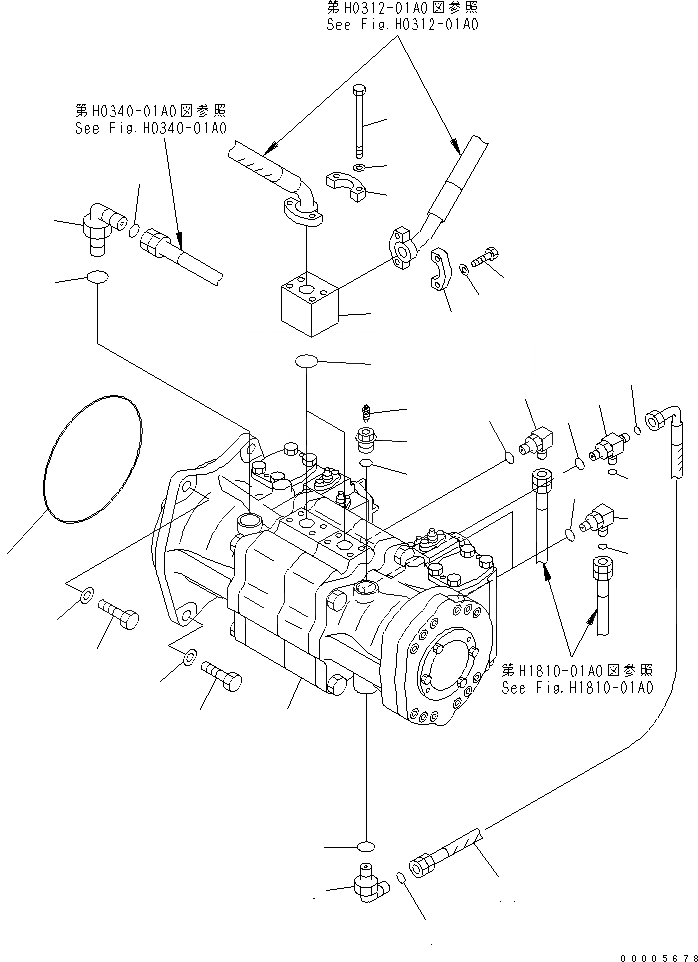 第H0312-01A0図参照
See Fig.H0312-01A0

第H0340-01A0図参照
See Fig.H0340-01A0

第H1810-01A0図参照
See Fig.H1810-01A0

00005678