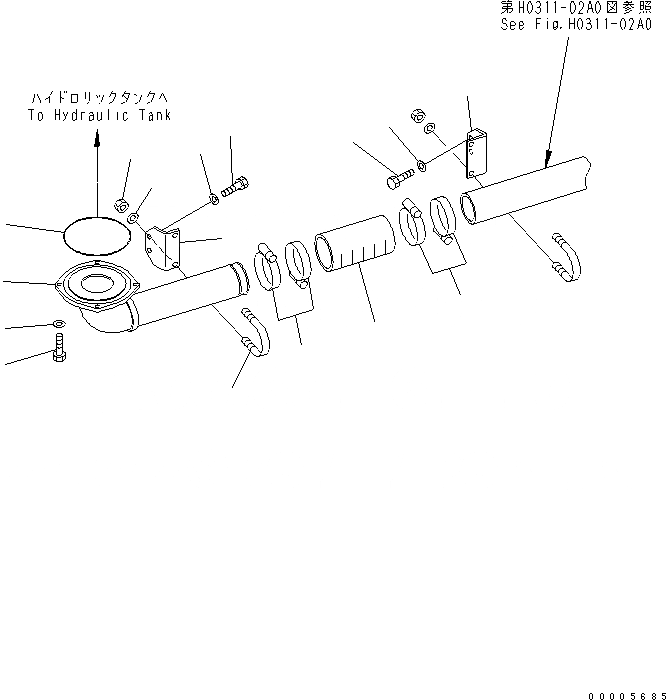 第H0311-02A0図参照
See Fig.H0311-02A0

ハイドロリックタンクへ
To Hydraulic Tank

00005685