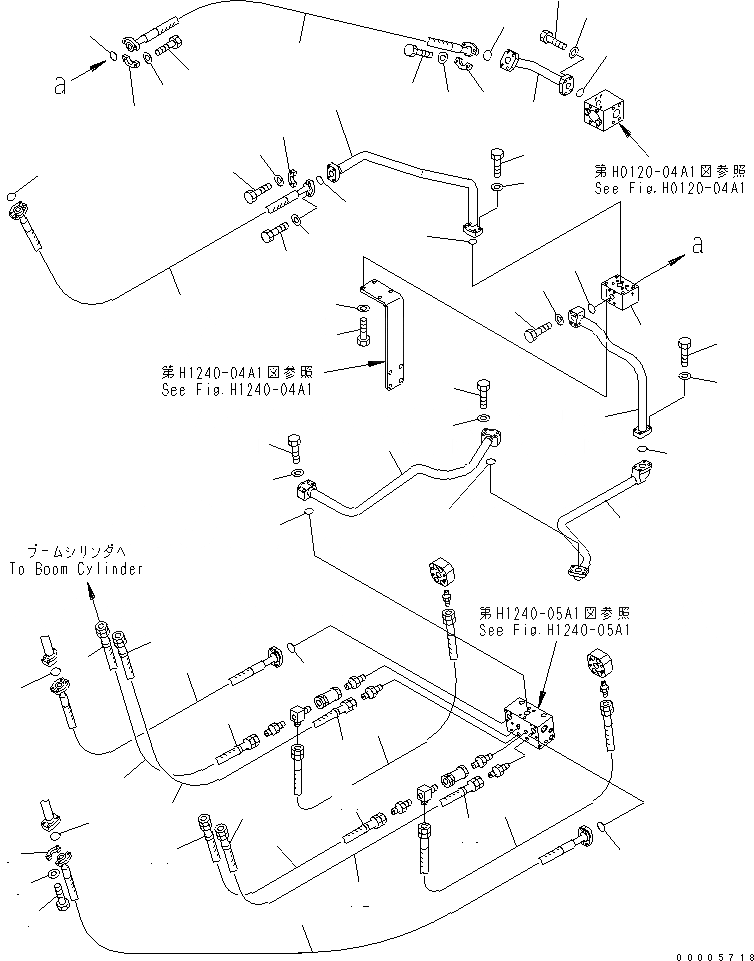 a

第H0120-04A1図参照
See Fig.H0120-04A1

a

第H1240-04A1図参照
See Fig.H1240-04A1

ブームシリンダへ
To Boom Cylinder

第H1240-05A1図参照
See Fig.H1240-05A1

00005718