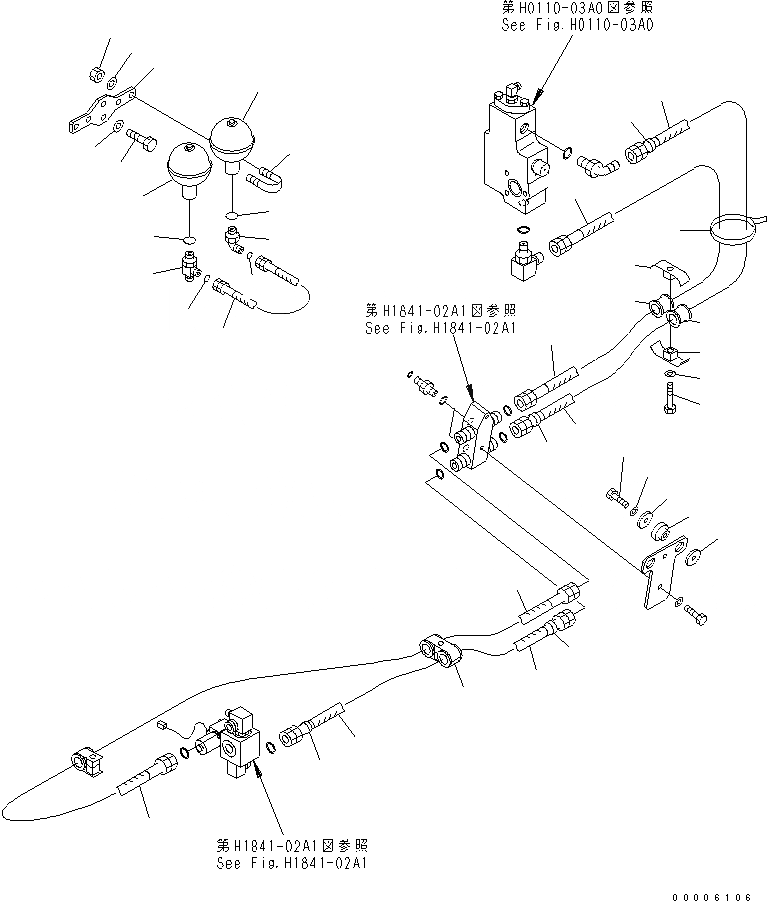 第H0110-03A0図参照
See Fig.H0110-03A0

第H1841-02A1図参照
See Fig.H1841-02A1

第H1841-02A1図参照
See Fig.H1841-02A1

00006106