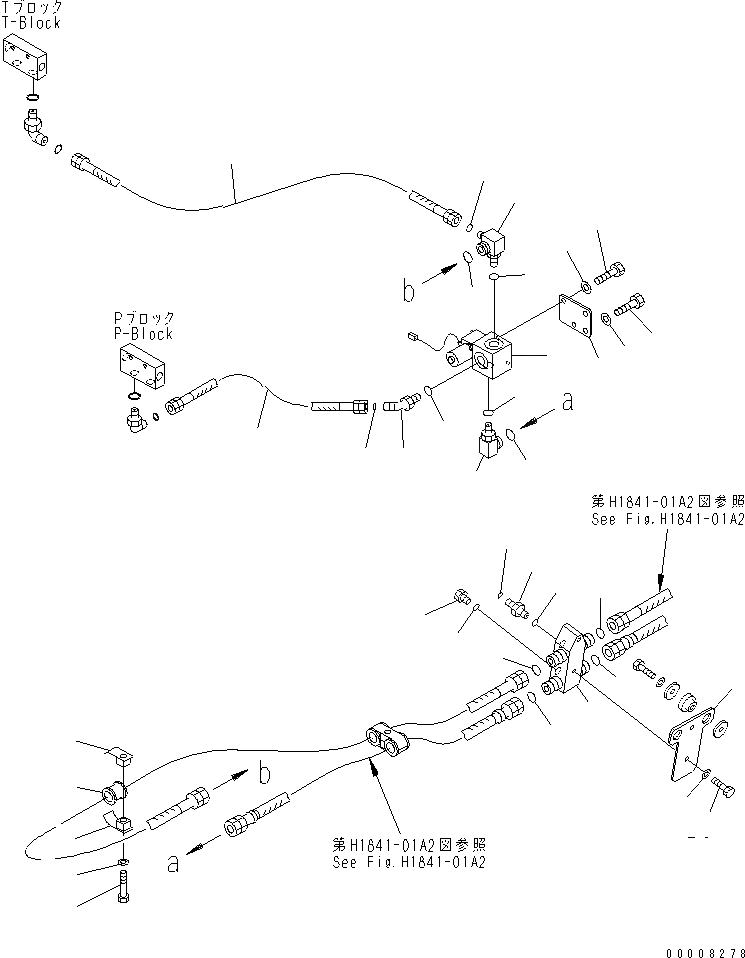 Tブロック
T-Block

b

Pブロック
P-Block

a

第H1841-01A2図参照
See Fig.H1841-01A2

b

a

第H1841-01A2図参照
See Fig.H1841-01A2

00008278