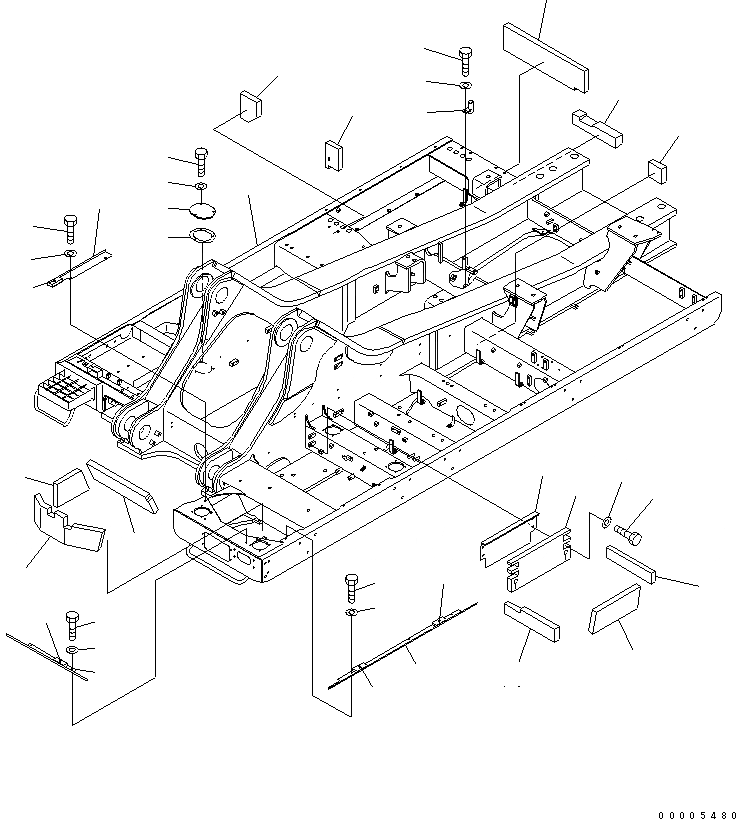 00005480