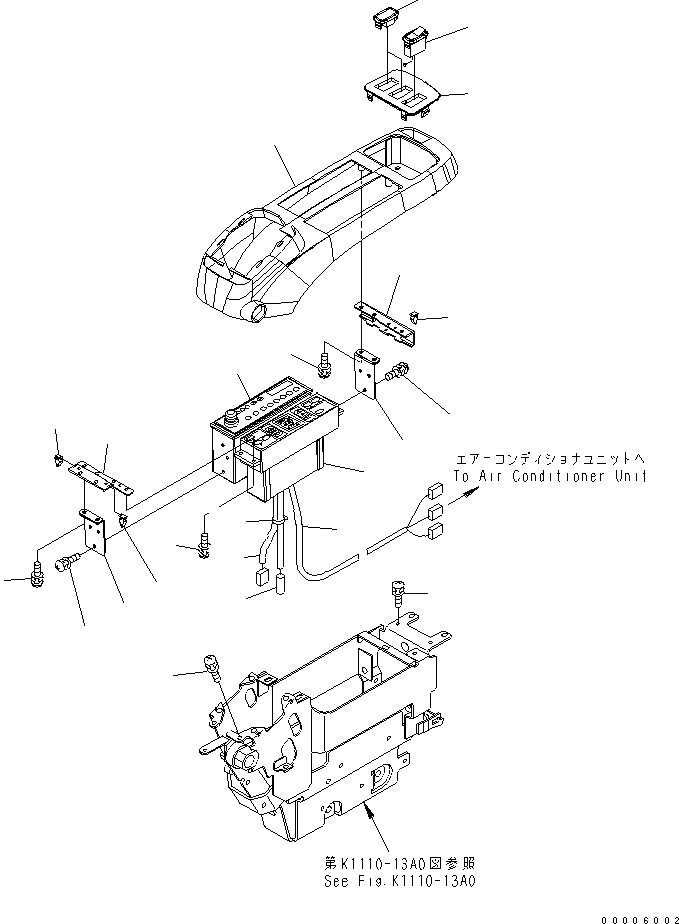 エアーコンディショナユニットへ
To Air Conditioner Unit

第K1110-13A0図参照
See Fig.K1110-13A0

00006002