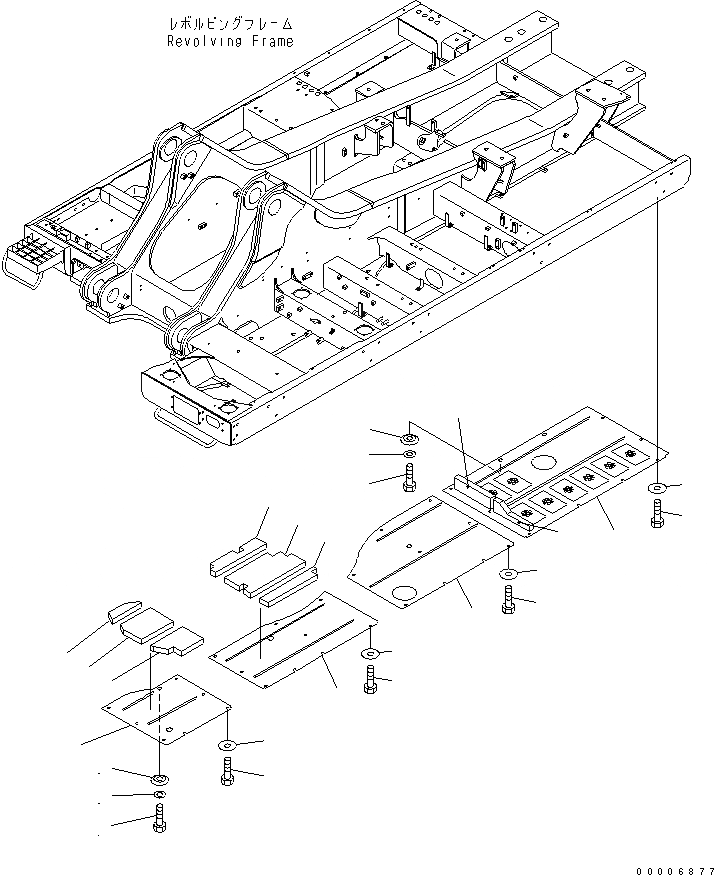 レボルビングフレーム
Revolving Frame

00006877