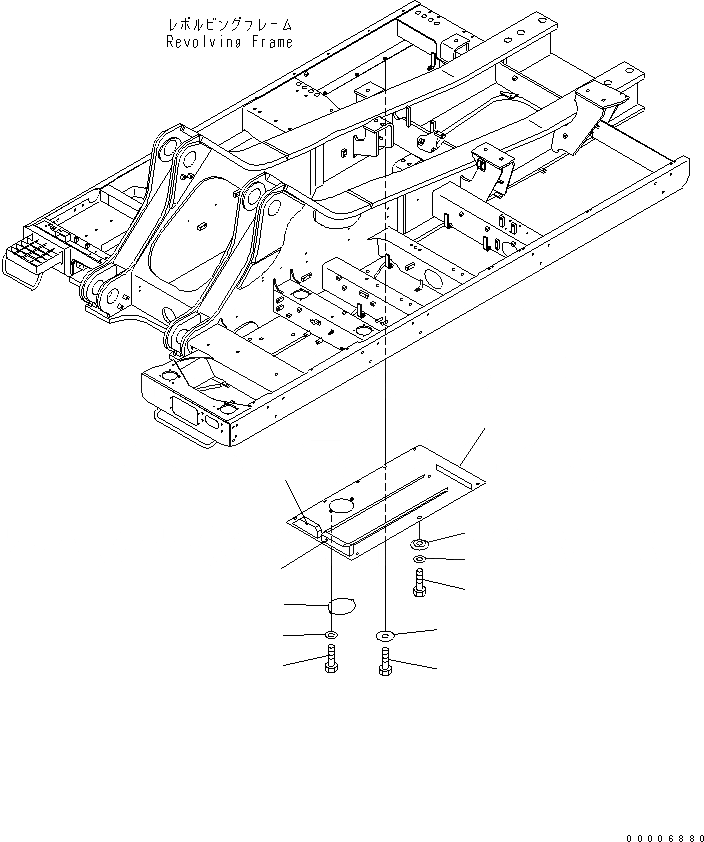 レボルビングフレーム
Revolving Frame

00006880