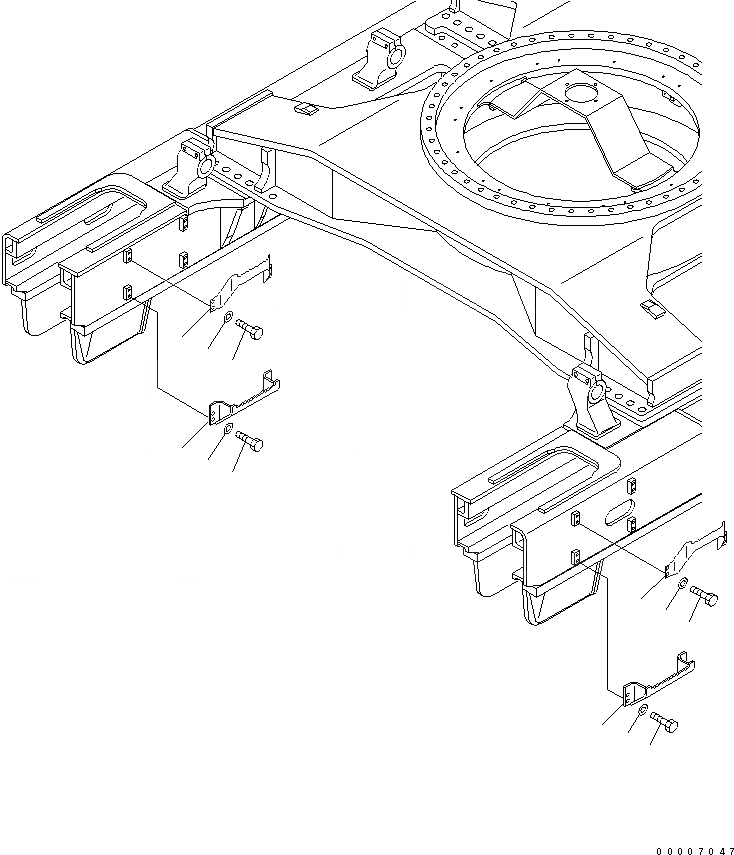 00007047