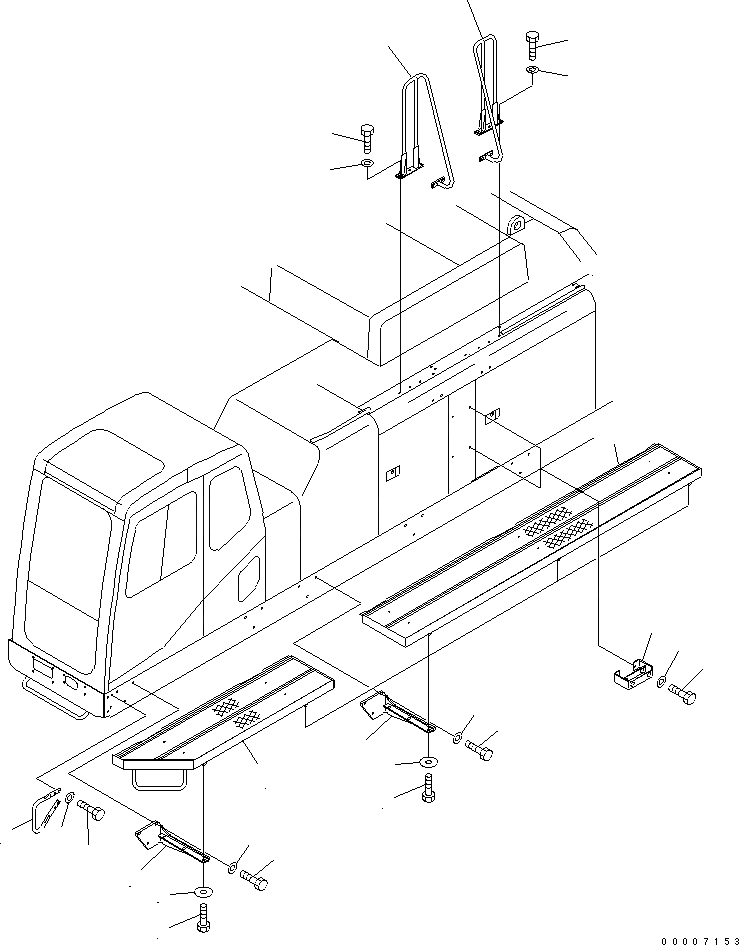 00007153