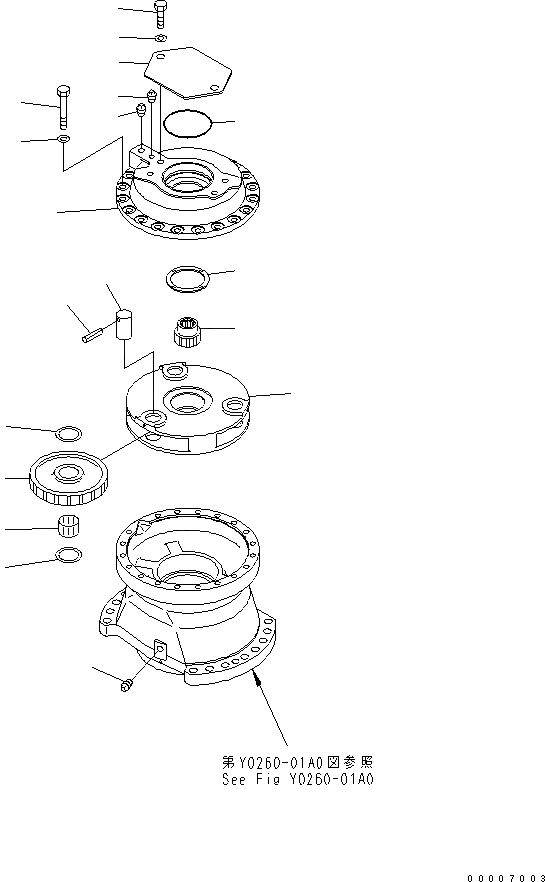 第Y0260-01A0図参照
See Fig Y0260-01A0

00007003