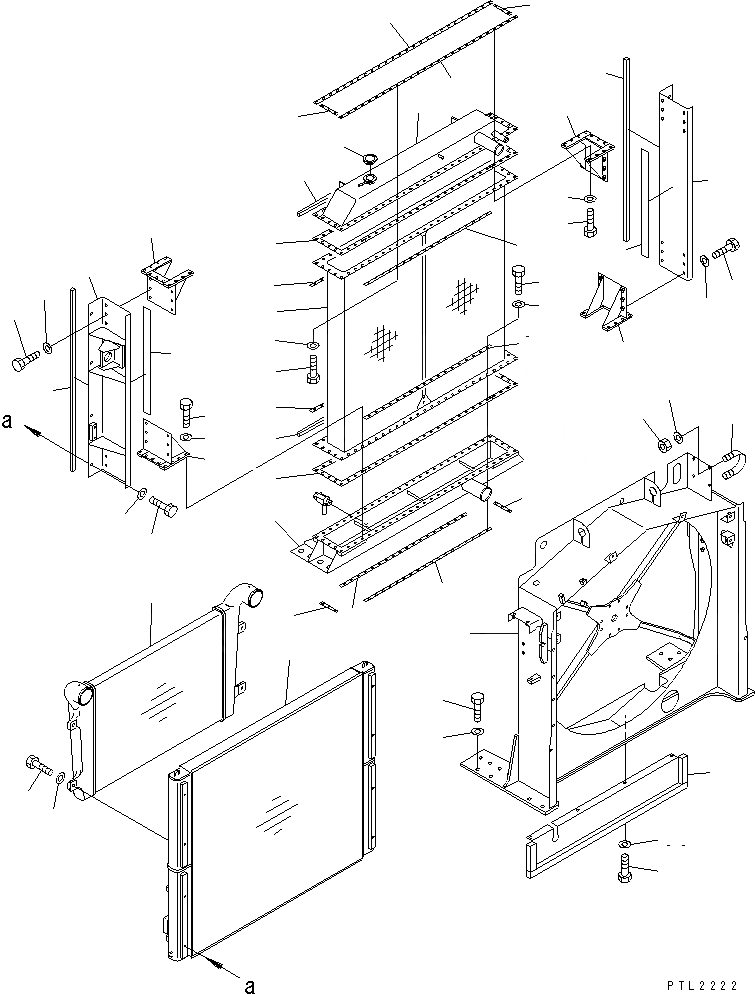 a

a

PTL2222