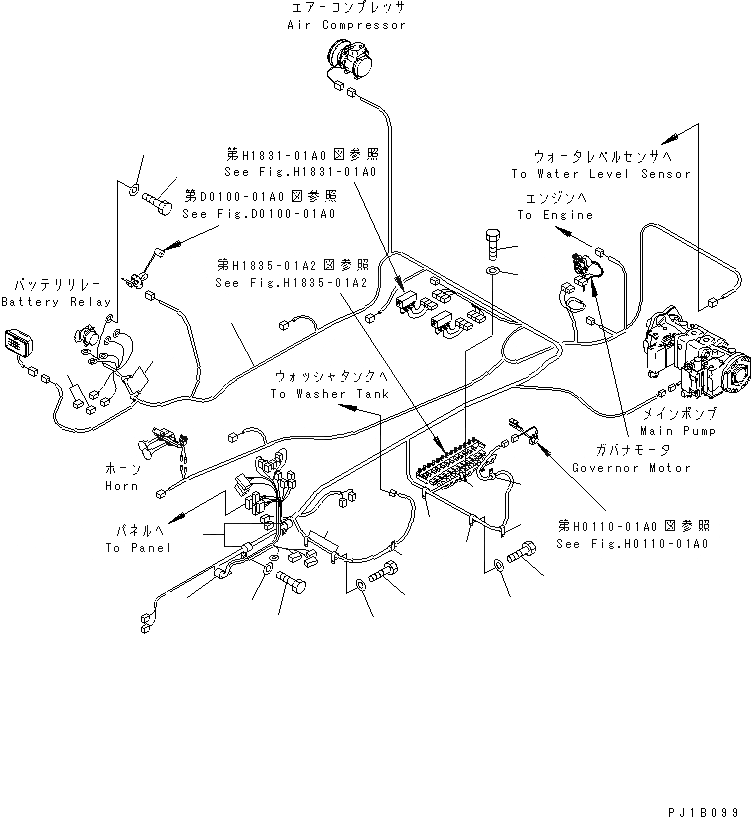 エアーコンプレッサ
Air Compressor

第H1831-01A0図参照
See Fig.H1831-01A0

ウォータレベルセンサへ
To Water Level Sensor

第D0100-01A0図参照
See Fig.D0100-01A0

エンジンへ
To Engine

第H1835-01A2図参照
See Fig.H1835-01A2

バッテリリレー
Battery Relay

ウォッシャタンクへ
To Washer Tank

メインポンプ
Main Pump

ガバナモータ
Governor Motor

ホーン
Horn

パネルへ
To Panel

第H0110-01A0図参照
See Fig.H0110-01A0

PJ1B099