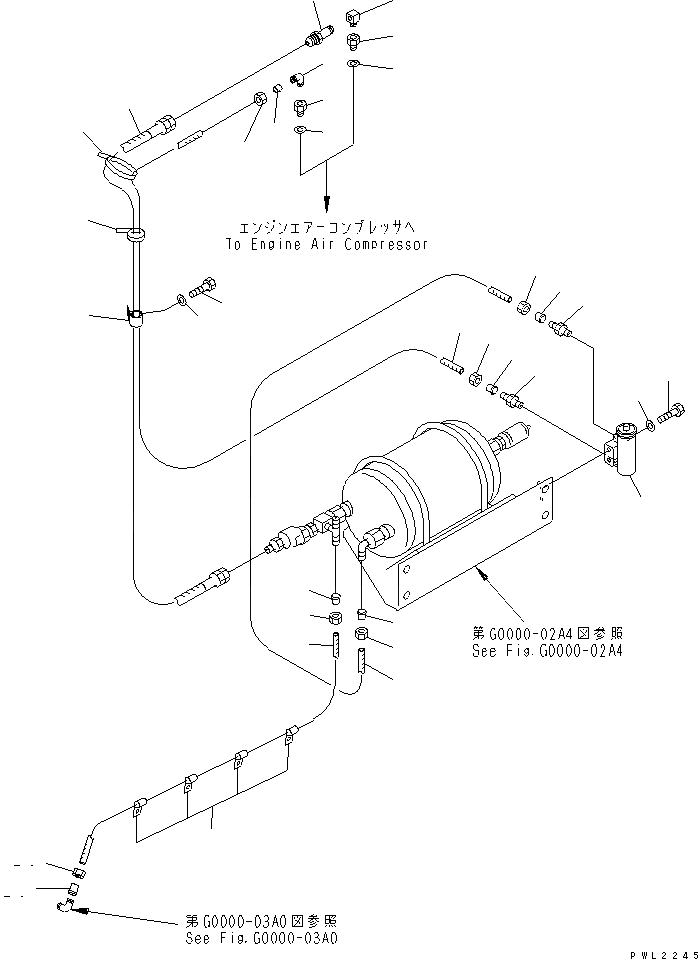 エンジンエアーコンプレッサへ
To Engine Air Compressor

第G0000-02A4図参照
See Fig.G0000-02A4

第G0000-03A0図参照
See Fig.G0000-03A0

PWL2245