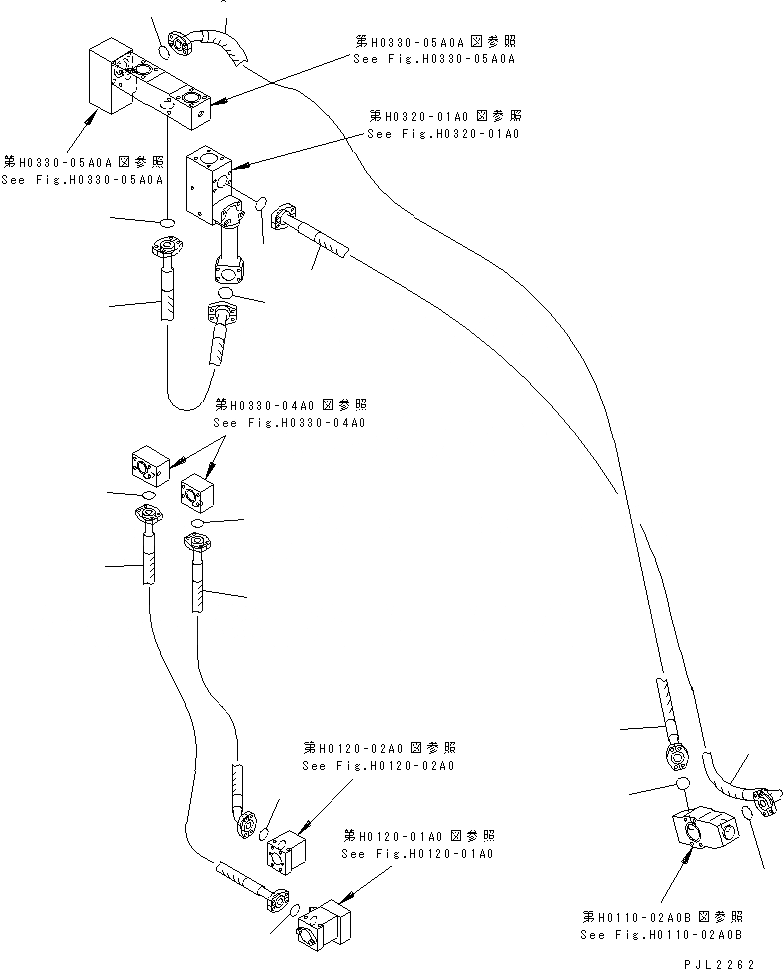 第H0330-05A0A図参照
See Fig.H0330-05A0A

第H0320-01A0図参照
See Fig.H0320-01A0

第H0330-05A0A図参照
See Fig.H0330-05A0A

第H0330-04A0図参照
See Fig.H0330-04A0

第H0120-02A0図参照
See Fig.H0120-02A0

第H0120-01A0図参照
See Fig.H0120-01A0

第H0110-02A0B図参照
See Fig.H0110-02A0B

PJL2262