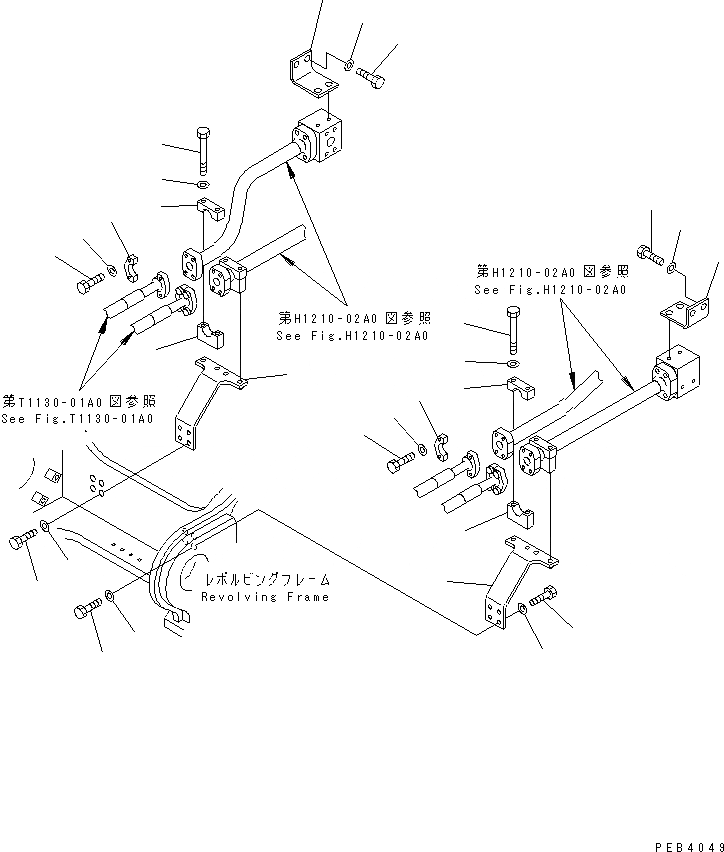 第H1210-02A0 図参照
See Fig.H1210-02A0

第H1210-02A0 図参照
See Fig.H1210-02A0

第T1130-01A0 図参照
See Fig.T1130-01A0

レボルビングフレーム
Revolving Frame

PEB4049