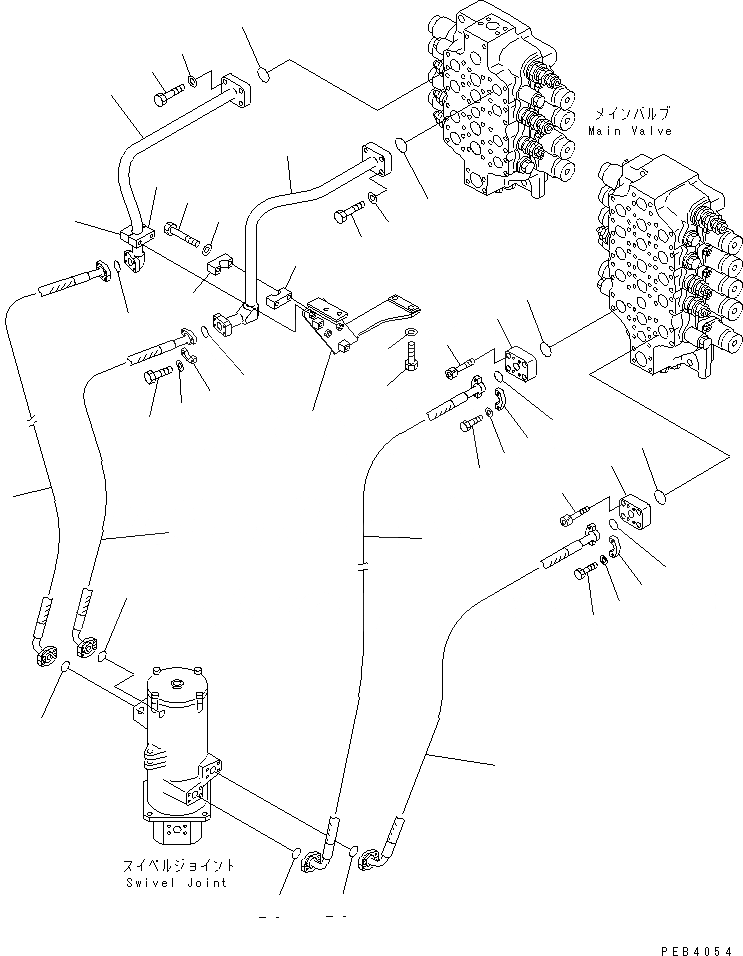 メインバルブ
Main Valve

スイベルジョイント
Swivel Joint

PEB4054