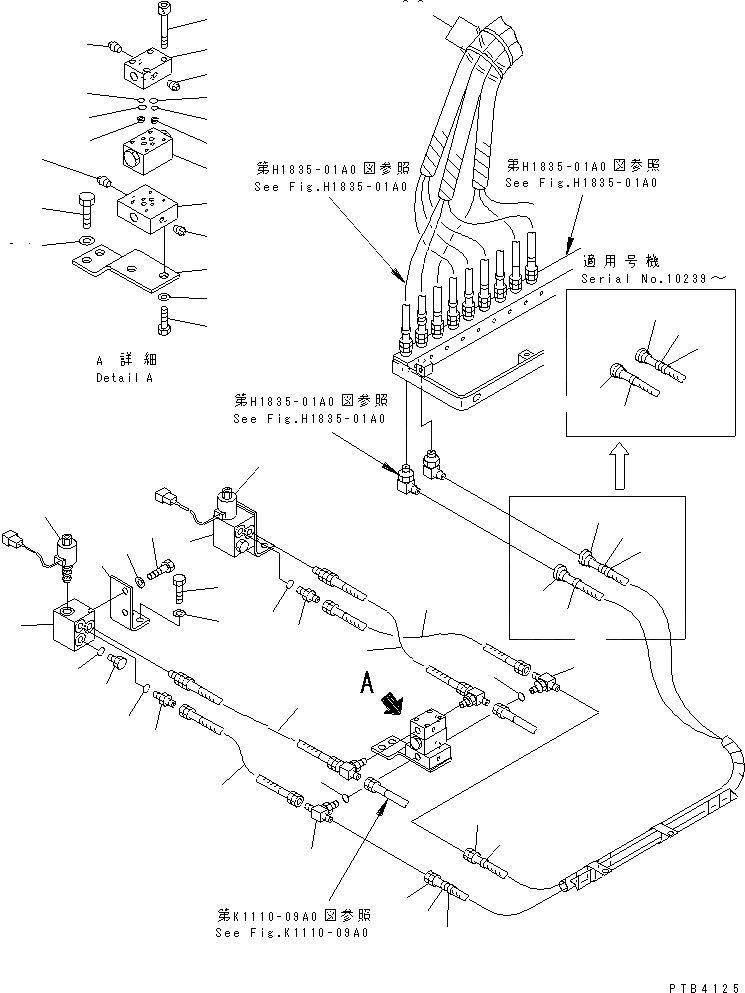 第H1835-01A0図参照
See Fig.H1835-01A0

第H1835-01A0図参照
See Fig.H1835-01A0

適用号機
Serial No.10239～

A 詳細
Detail A

第H1835-01A0図参照
See Fig.H1835-01A0

A

第K1110-09A0図参照
See Fig.K1110-09A0

PTB4125