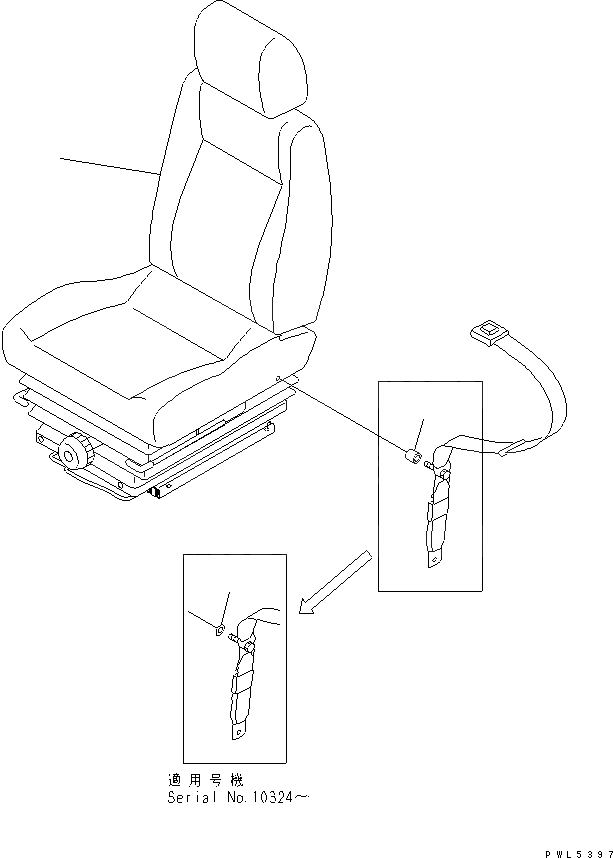 適用号機
Serial No.10324～

PWL5397