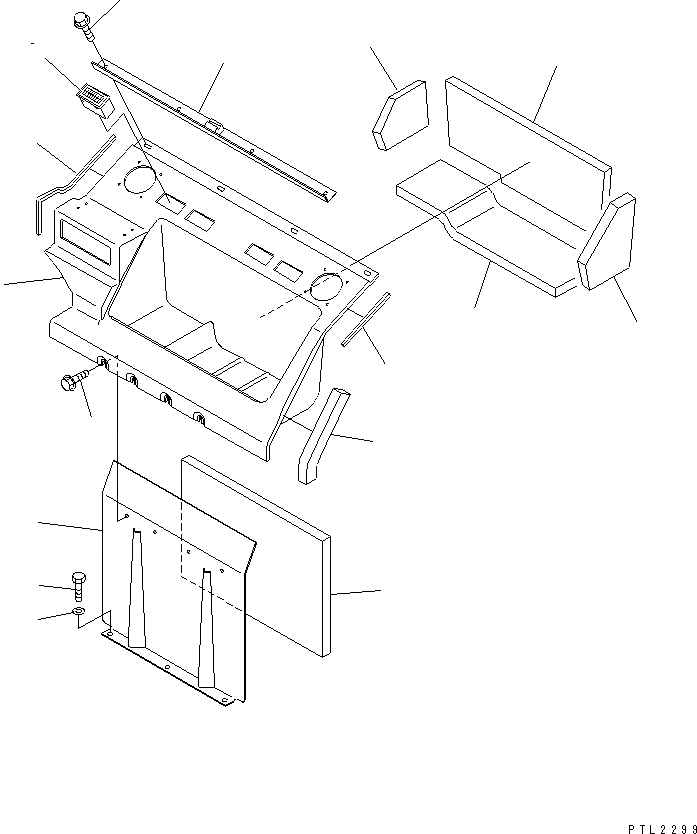 PTL2299