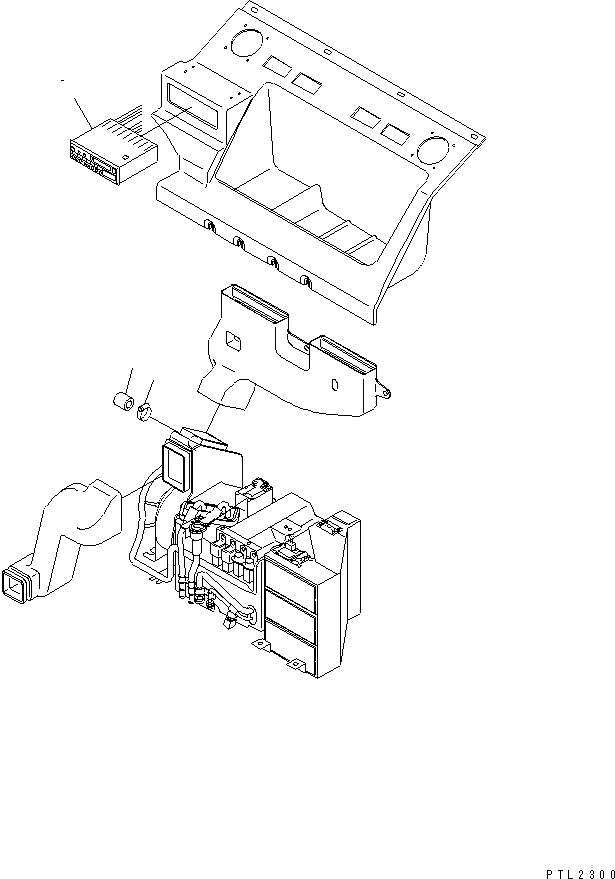 PTL2300