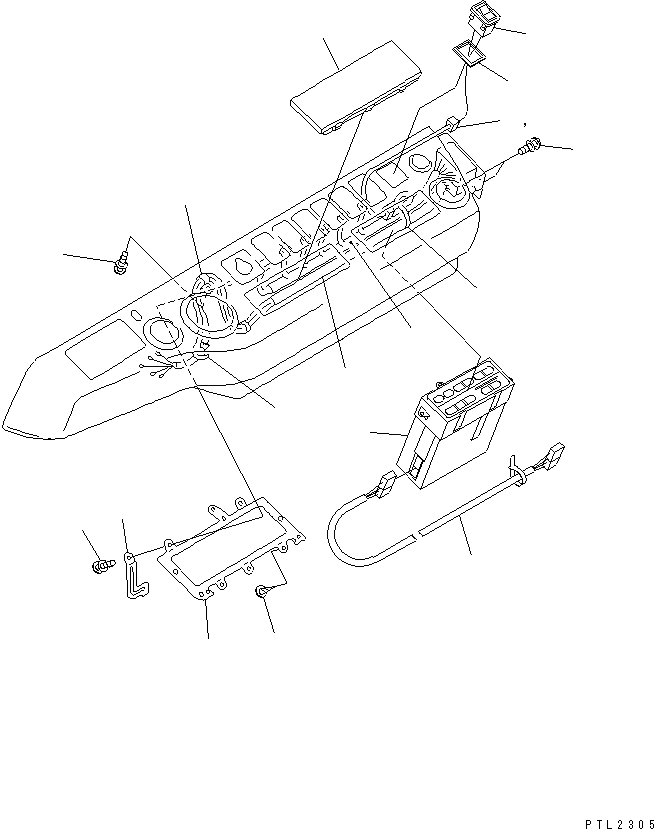 PTL2305