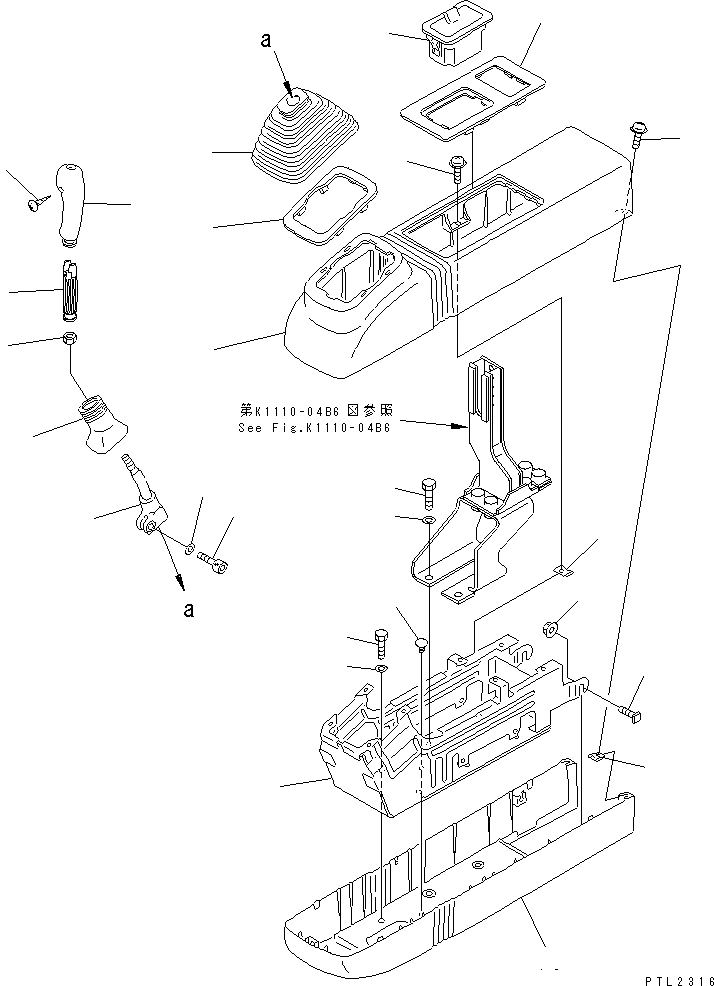 a

第K1110-04B6 図参照
See Fig.K1110-04B6

a

PTL2316