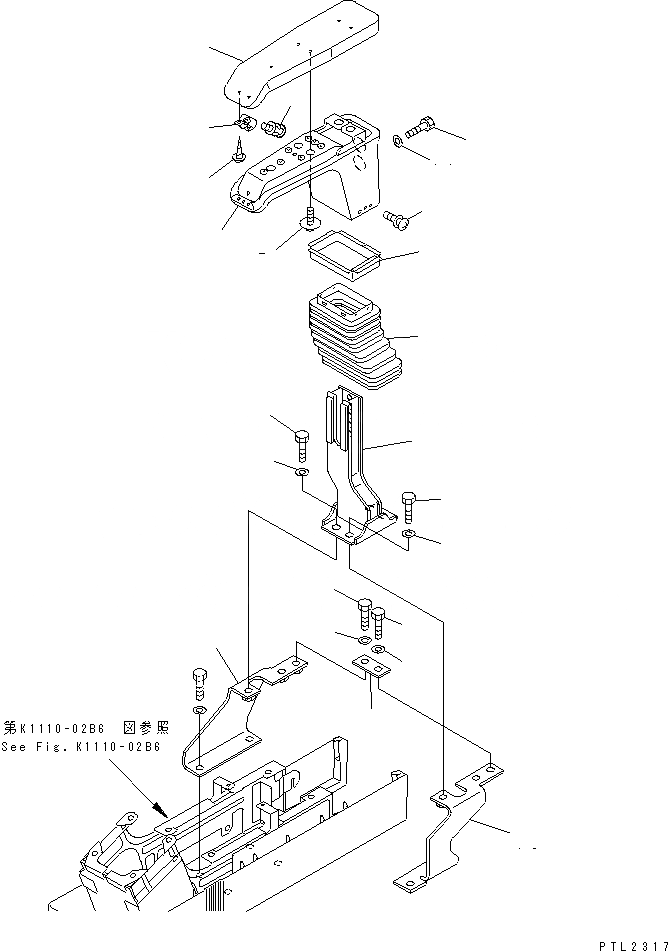 第K1110-02B6 図参照
See Fig. K1110-02B6

PTL2317