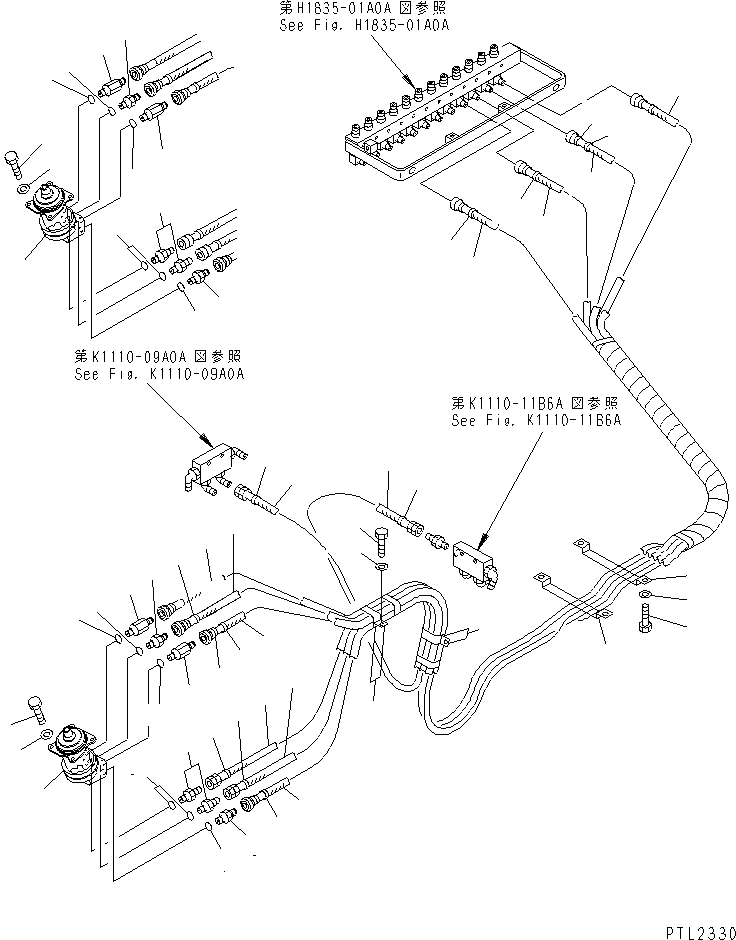 第H1835-01A0A 図参照
See Fig. H1835-01A0A

第K1110-09A0A 図参照
See Fig. K1110-09A0A

第K1110-11B6A 図参照
See Fig. K1110-11B6A

PTL2330