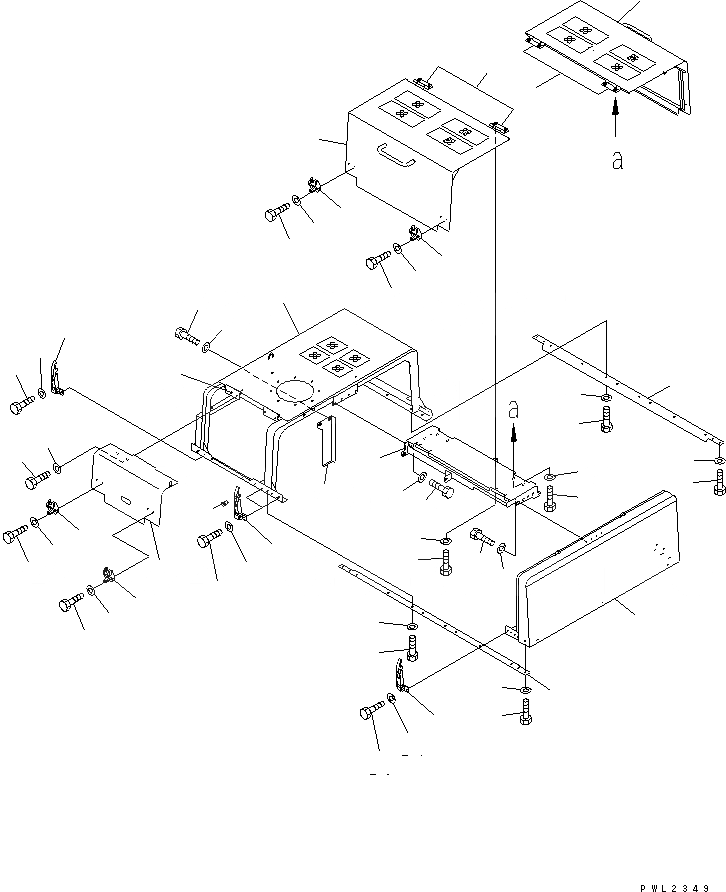 a

a

PWL2349