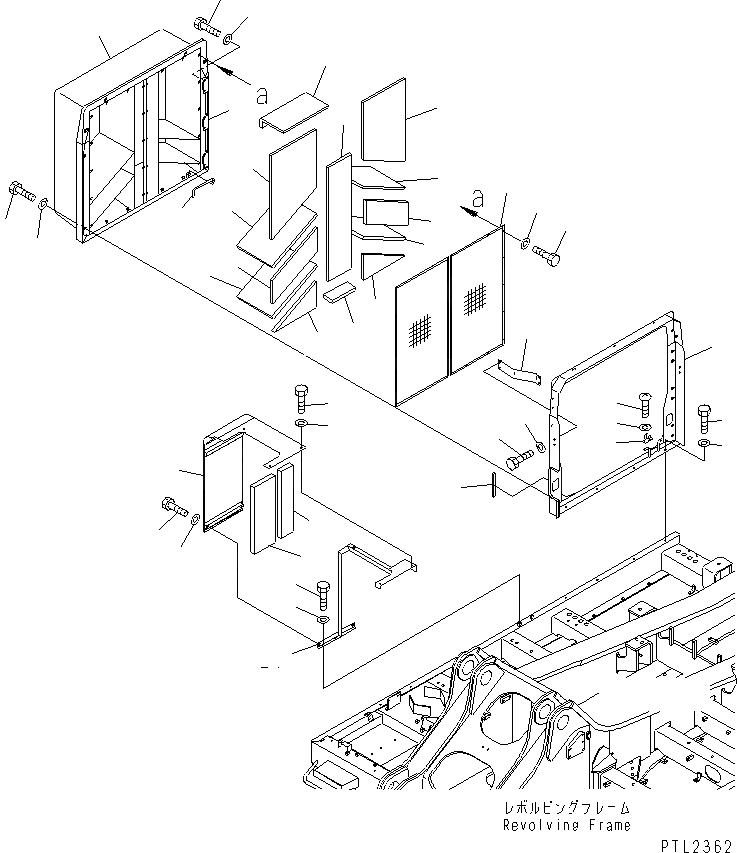 a

a

レボルビングフレーム
Revolving Frame

PTL2362