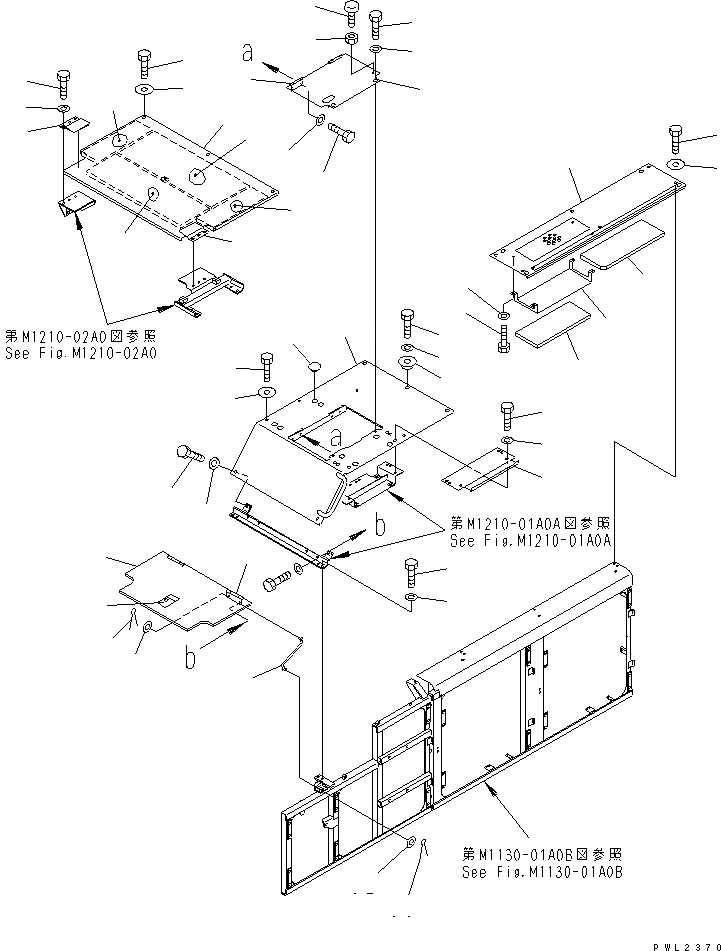 a

第M1210-02A0図参照
See Fig.M1210-02A0

a

第M1210-01A0A図参照
See Fig.M1210-01A0A

b

b

第M1130-01A0B図参照
See Fig.M1130-01A0B

PWL2370