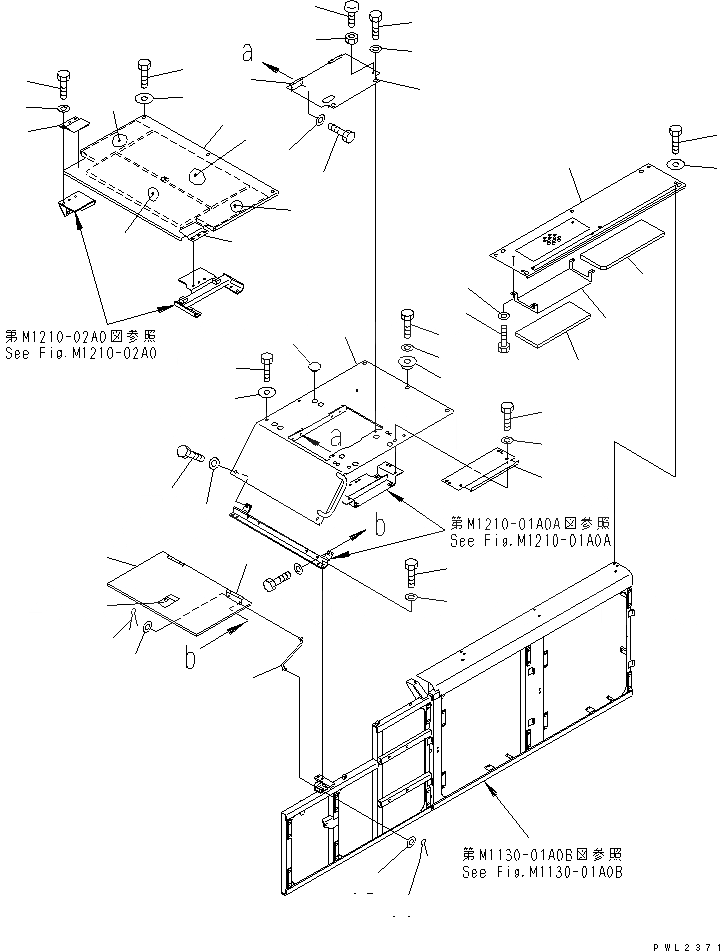 a

第M1210-02A0図参照
See Fig.M1210-02A0

a

第M1210-01A0A図参照
See Fig.M1210-01A0A

b

b

第M1130-01A0B図参照
See Fig.M1130-01A0B

PWL2371