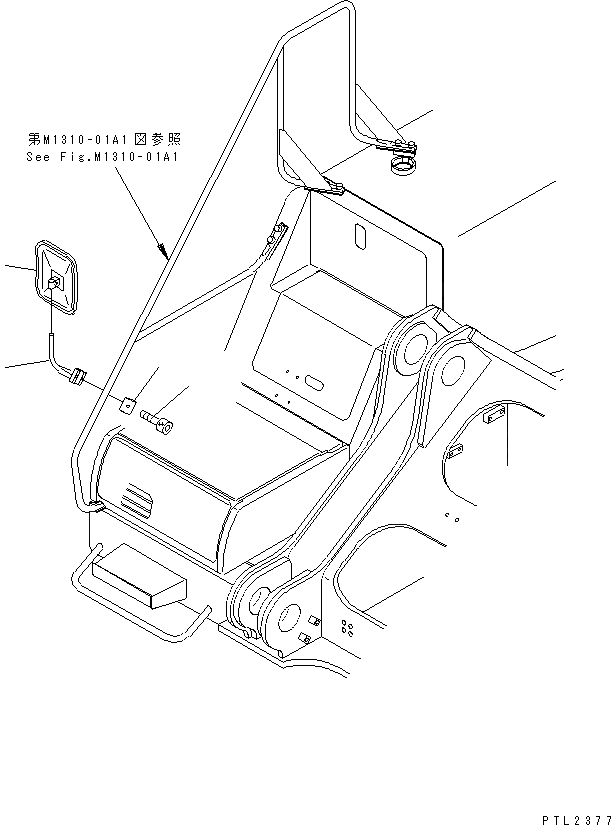 第M1310-01A1図参照
See Fig.M1310-01A1

PTL2377