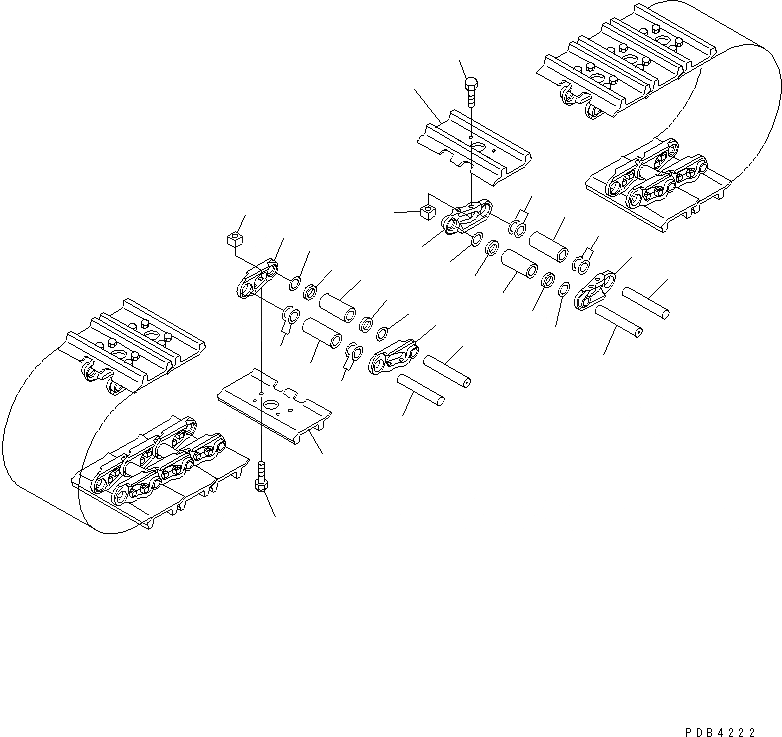 PDB4222