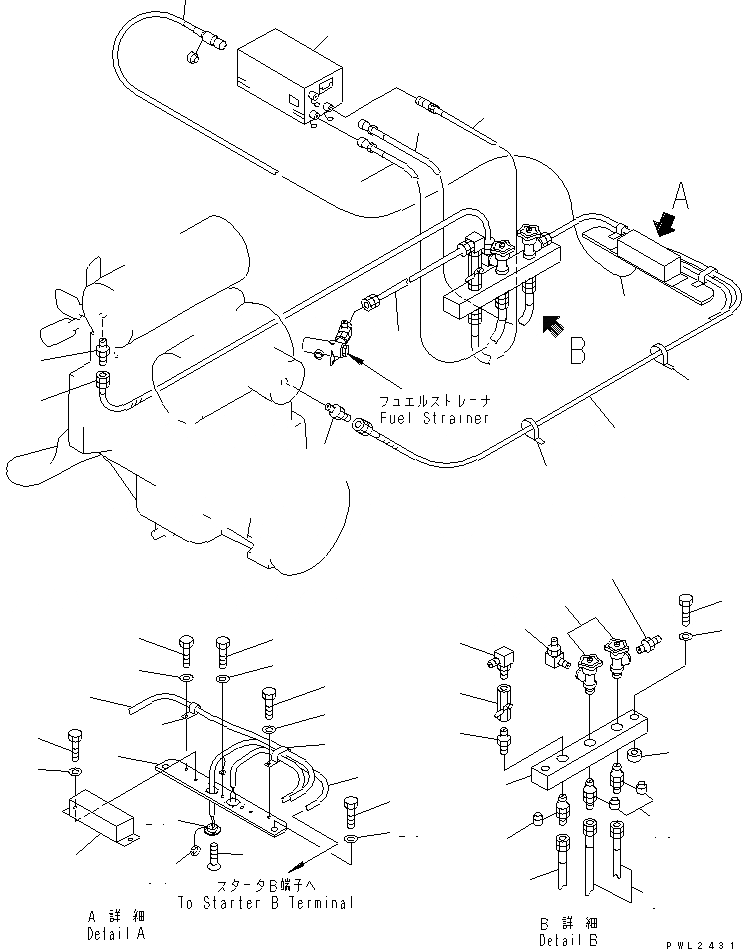 A

B

フュエルストレーナ
Fuel Strainer

スタータB端子へ
To Starter B Terminal

A 詳細
Detail A

B 詳細
Detail B

PWL2431