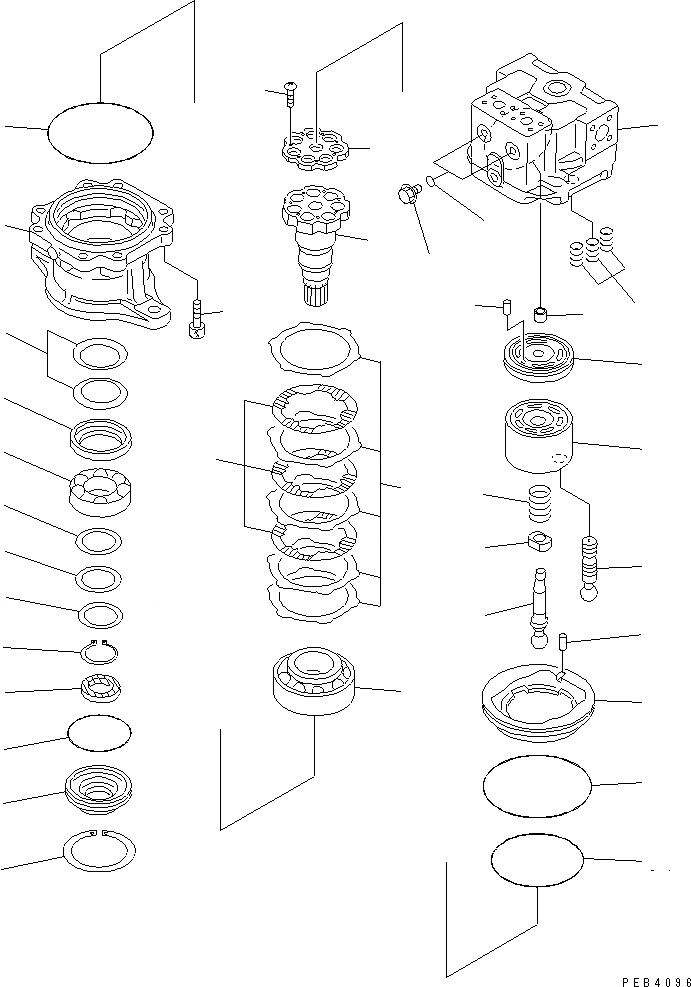 PEB4096