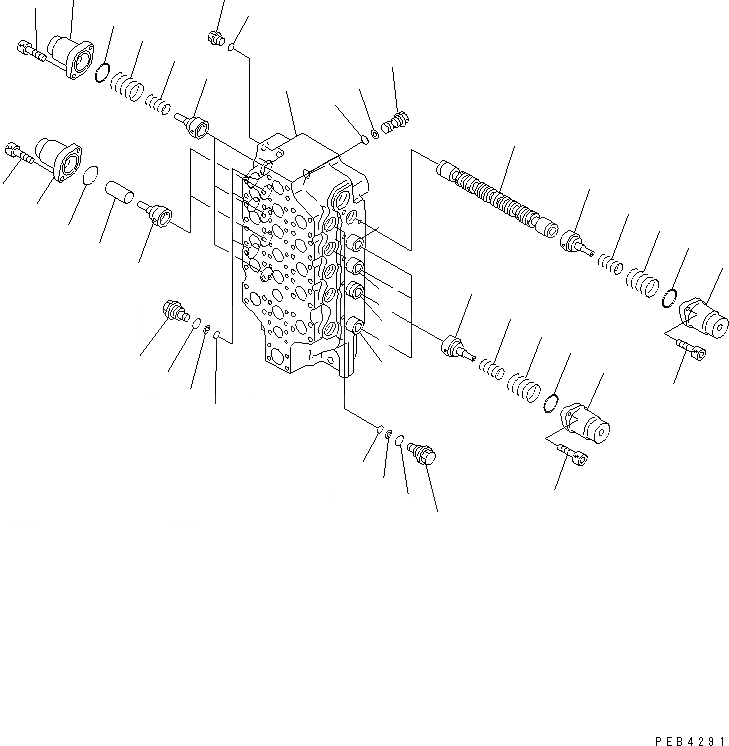 PEB4291