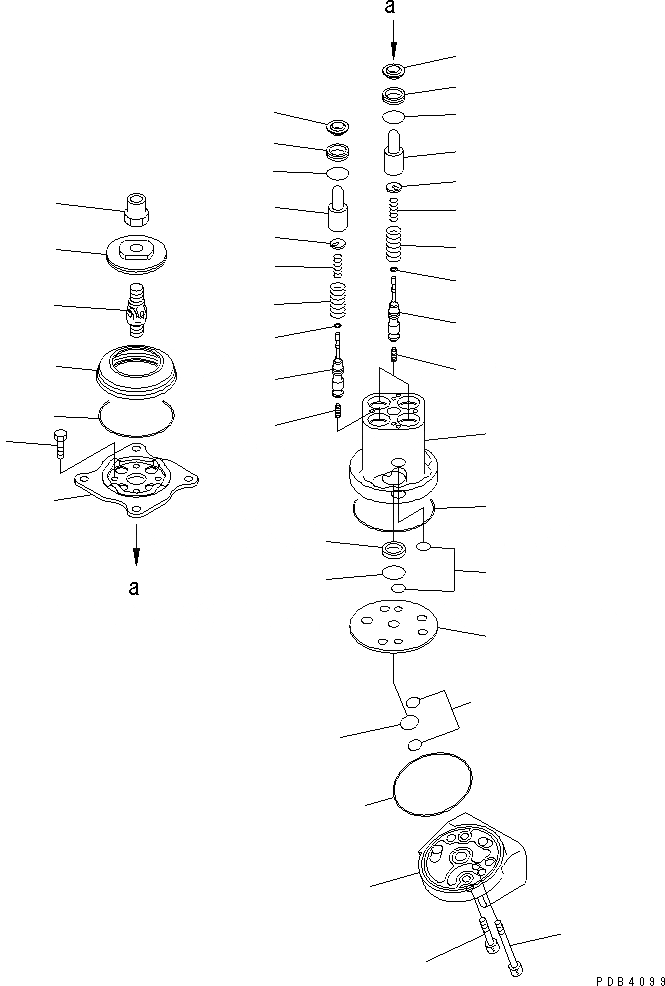 a

a

PDB4099