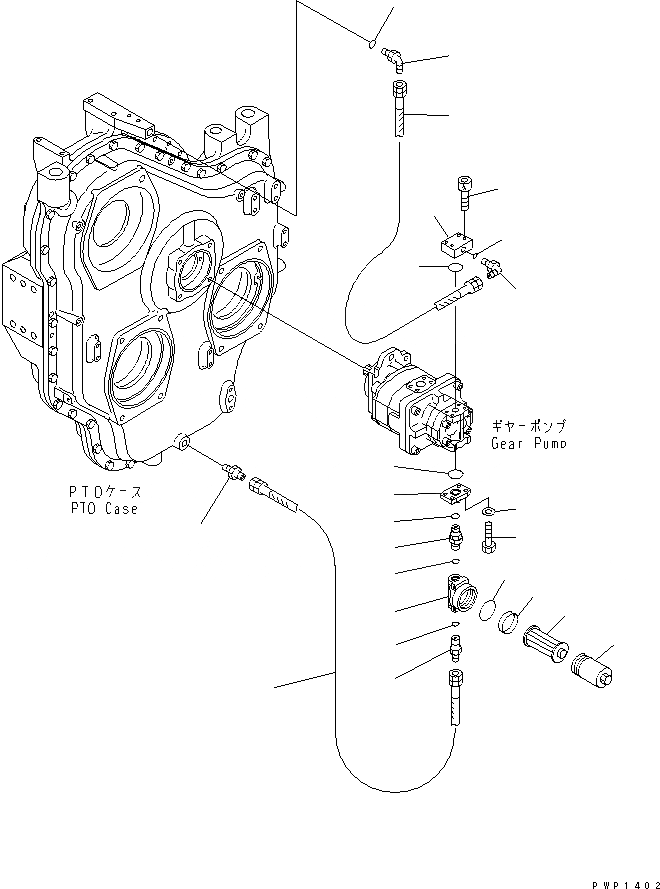 ギヤーポンプ
Gear Pump

PTOケース
PTO Case

PWP1402