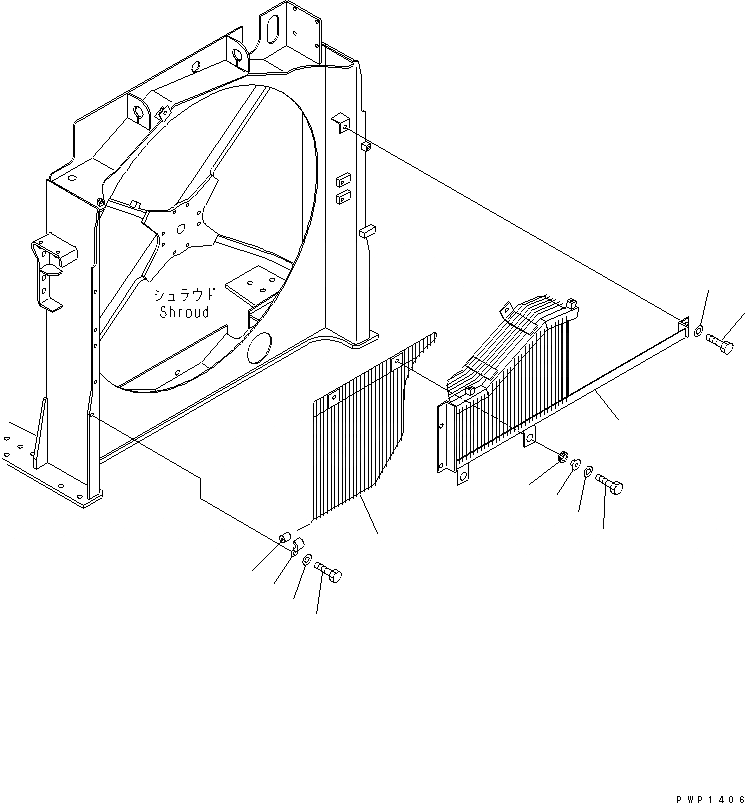 シュラウド
Shroud

PWP1406