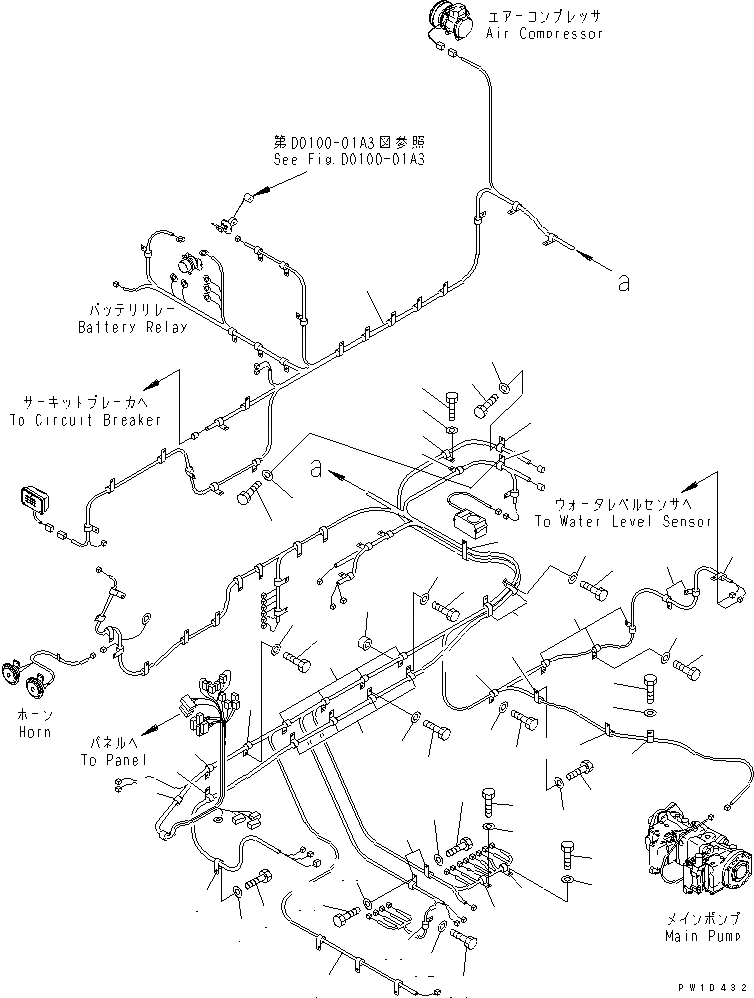 エアーコンプレッサ
Air Compressor

第D0100-01A3図参照
See Fig.D0100-01A3

a

バッテリリレー
Battery Relay

サーキットブレーカへ
To Circuit Breaker

a

ウォータレベルセンサへ
To Water Level Sensor

ホーン
Horn

パネルへ
To Panel

メインポンプ
Main Pump

PW10432