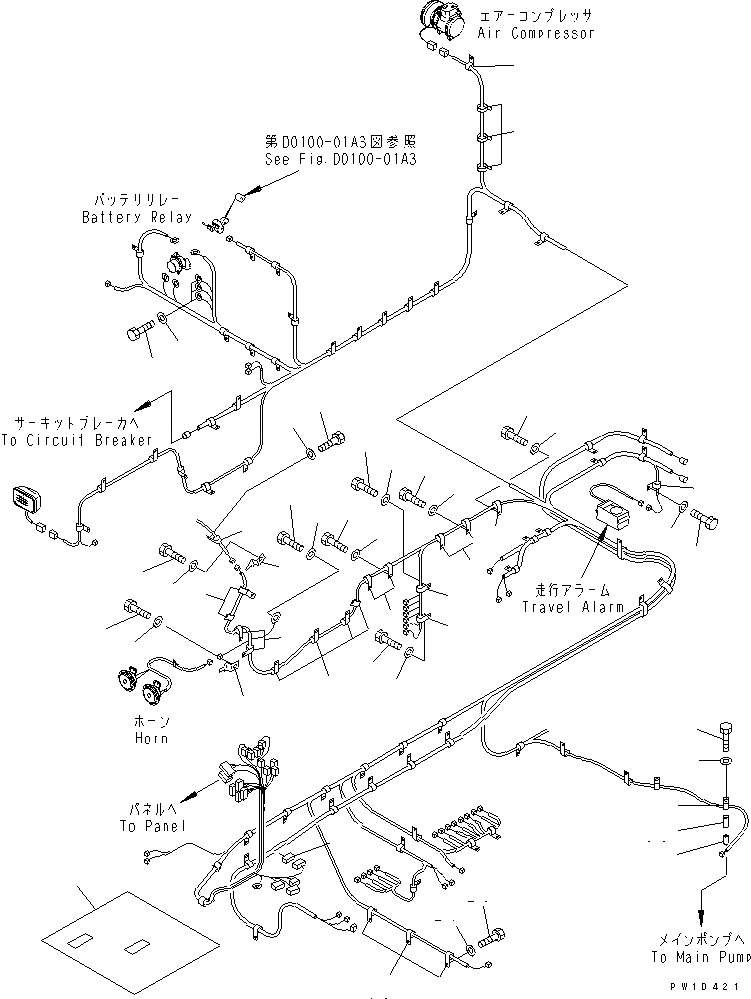 エアーコンプレッサ
Air Compressor

第D0100-01A3図参照
See Fig. D0100-01A3

バッテリリレー
Battery Relay

サーキットブレーカへ
To Circuit Breaker

走行アラーム
Travel Alarm

ホーン
Horn

パネルへ
To Panel

メインポンプへ
To Main Pump

PW10421