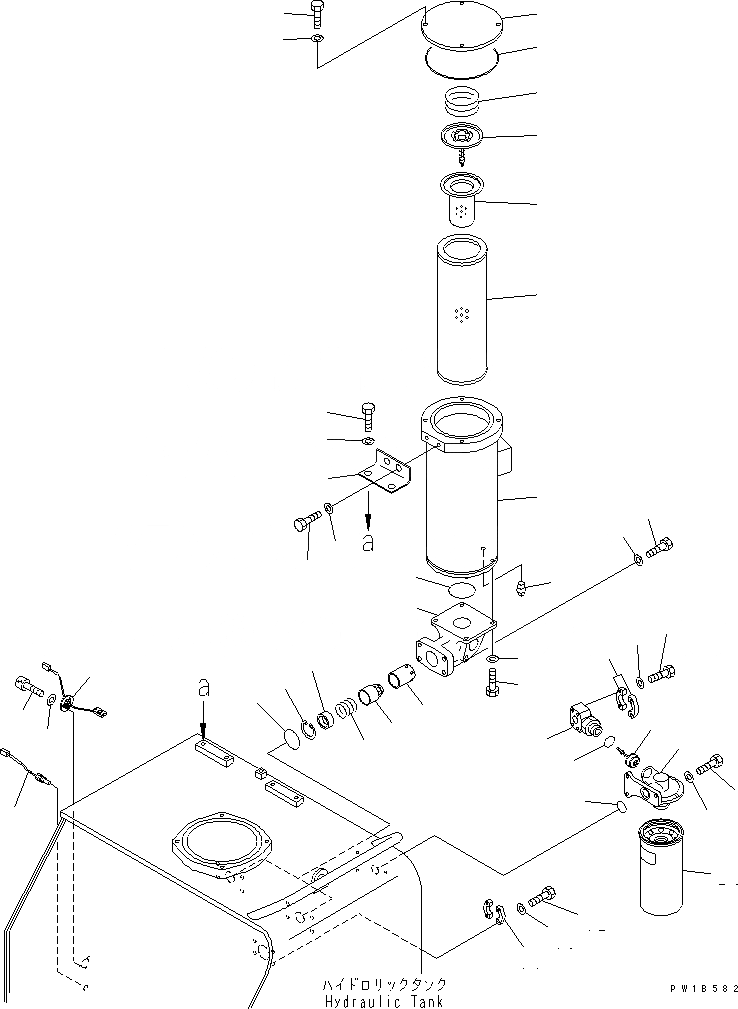 a
a
ハイドロリックタンク
Hydraulic Tank
PW1B582